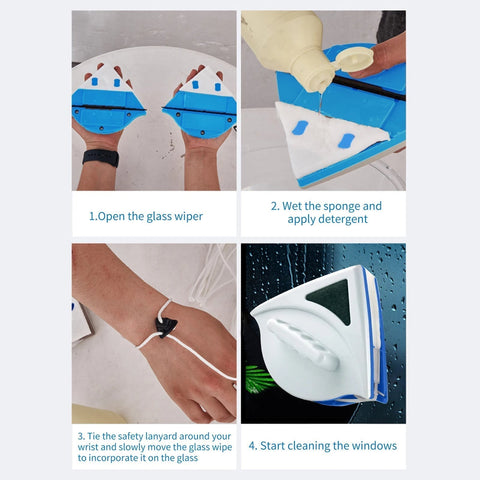 1.Open the glass wiper

2. Wet the sponge and apply detergent

3. Tie the safety lanyard around your wrist and slowly move the glass wipe to incorporate it on the glass

4. Start cleaning the windows