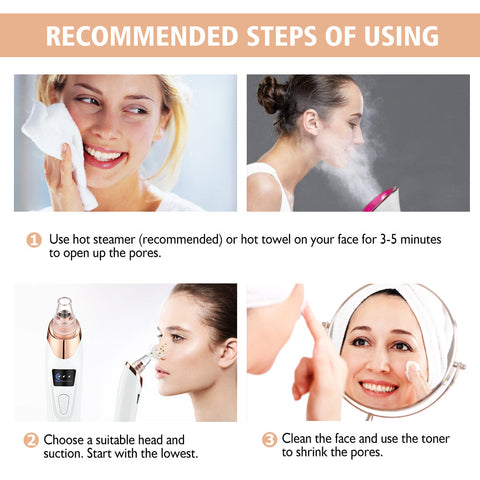 RECOMMENDED STEPS OF USING

1 Use hot steamer (recommended) or hot towel on your face for 3-5 minutes to open up the pores.

2 Choose a suitable head and suction. Start with the lowest.

3 Clean the face and use the toner to shrink the pores.