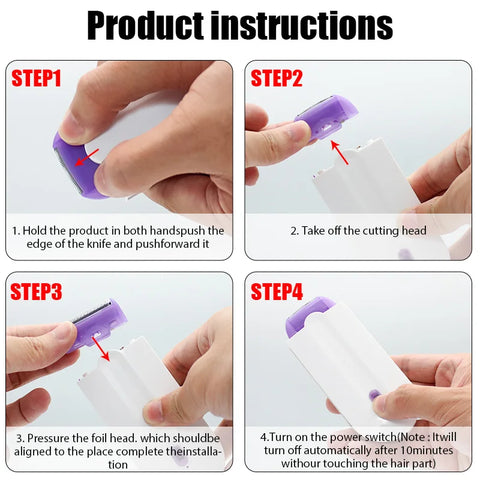 Product instructions

STEP1

1. Hold the product in both handspush the edge of the knife and pushforward it

STEP2

2. Take off the cutting head

STEP3

3. Pressure the foil head. which shouldbe aligned to the place complete theinstallation

STEP4

4.Turn on the power switch(Note : Itwill turn off automatically after 10minutes withour touching the hair part)